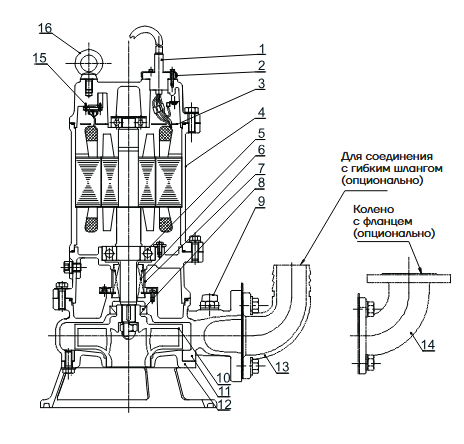 16
15
1
2
3
4
5
6
7
8
9
Для соединения с гибким шлангом (опционально)
Колено с фланцем (опционально)
10
11
12
13
14